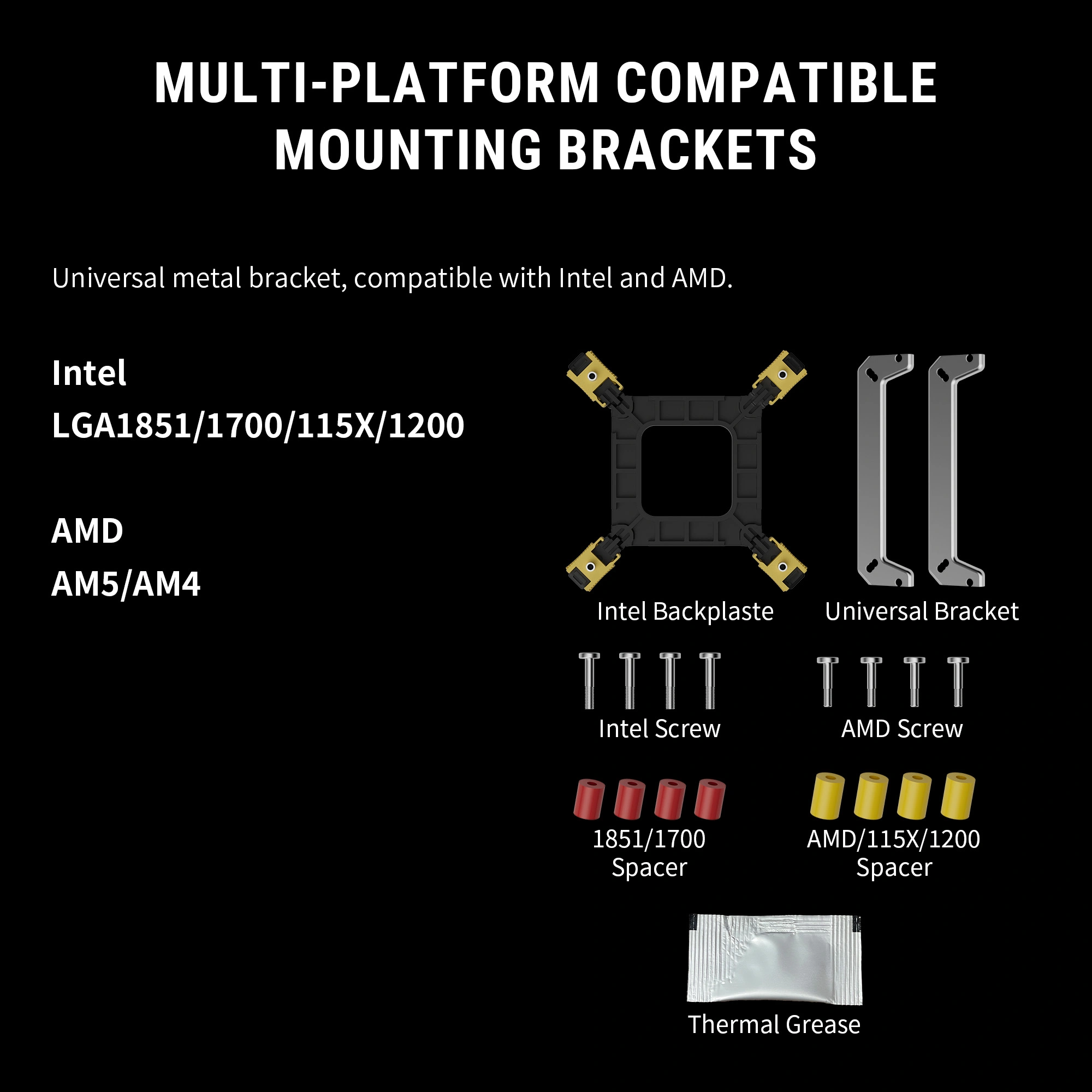 MULTI-PLATFORM COMPATIBLE MOUNTING BRACKETS

Universal metal bracket, compatible with Intel and AMD.

Intel
LGA1851/1700/115X/1200

AMD
AM5/AM4

Intel Backplaste

Universal Bracket

Intel Screw

AMD Screw

1851/1700 Spacer

AMD/115X/1200 Spacer

Thermal Grease