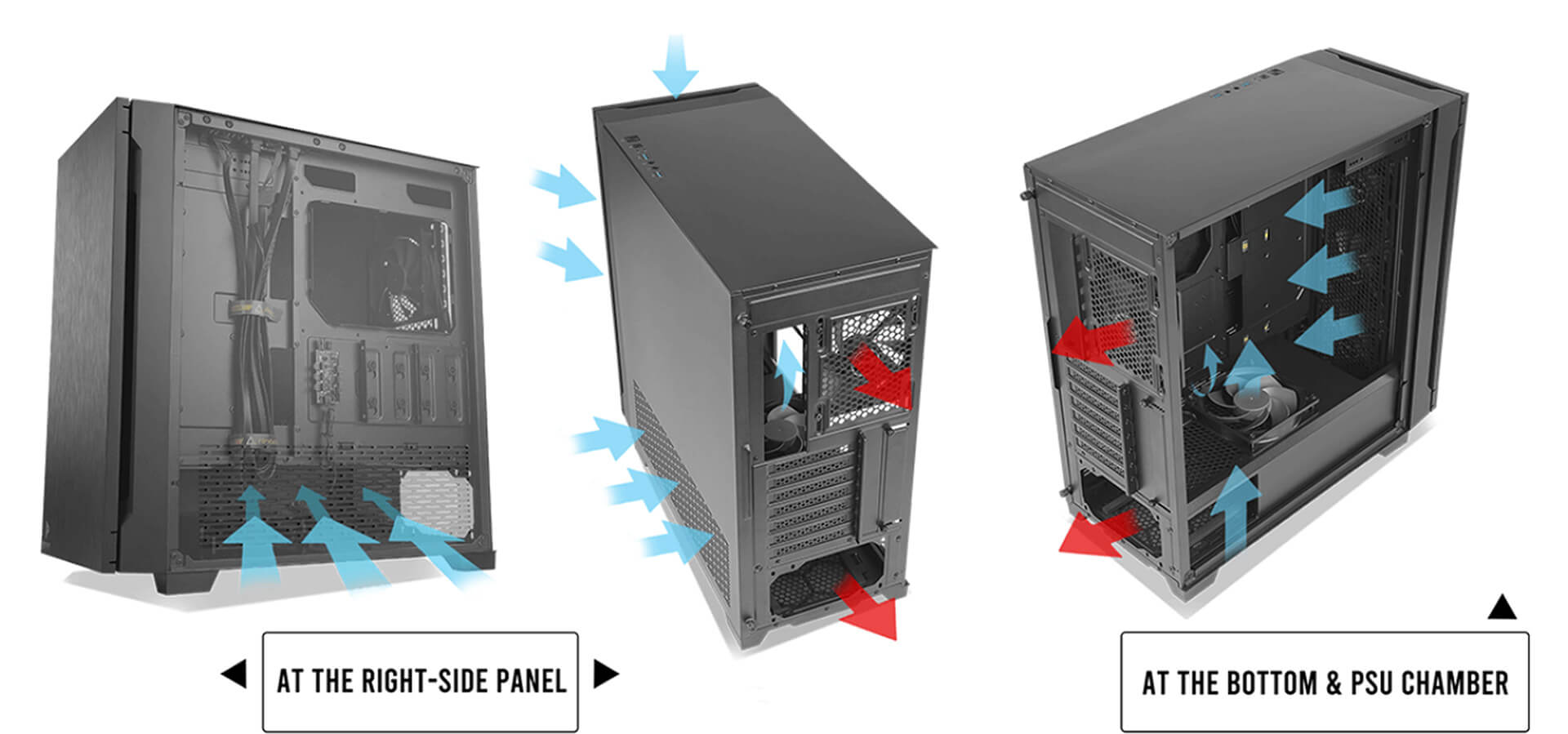 AT THE RIGHT-SIDE PANEL

AT THE BOTTOM & PSU CHAMBER