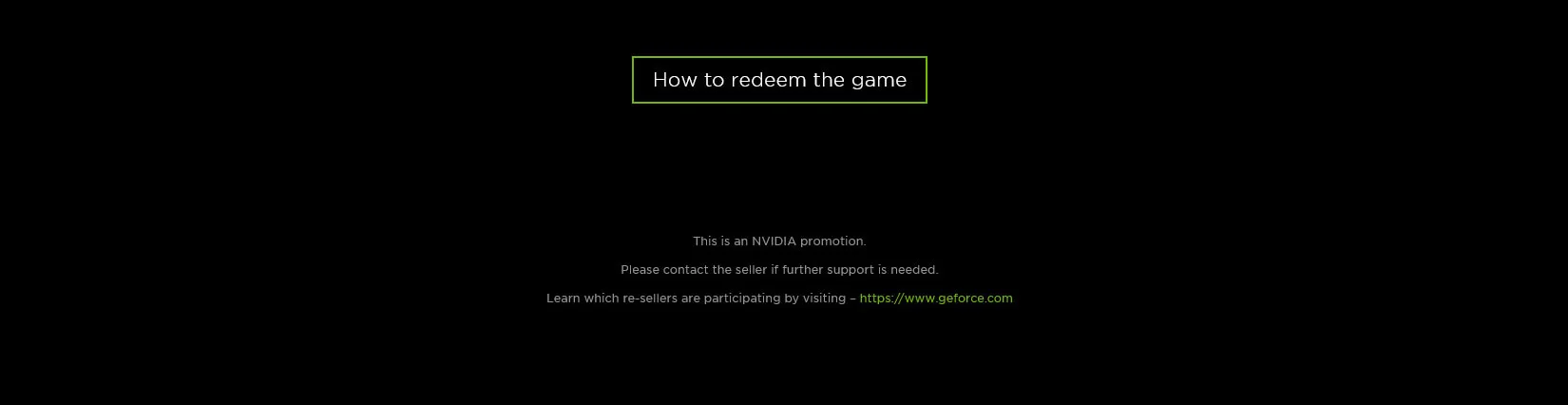 How to redeem the game

This is an NVIDIA promotion.

Please contact the seller if further support is needed.

Learn which re-sellers are participating by visiting – https://www.geforce.com